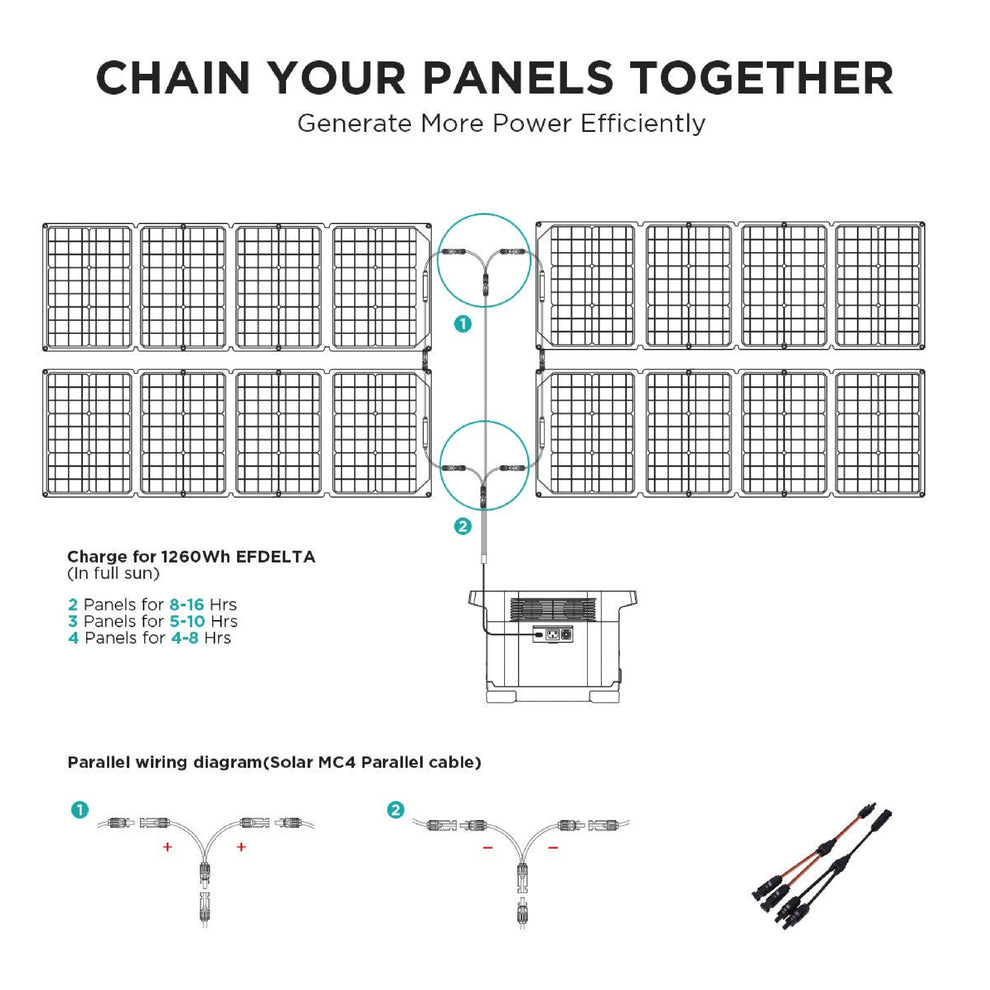 CHAIN YOUR PANELS TOGETHER
Generate More Power Efficiently

1

2

Charge for 1260Wh EFDELTA
(In full sun)

2 Panels for 8-16 Hrs
3 Panels for 5-10 Hrs
4 Panels for 4-8 Hrs

Parallel wiring diagram(Solar MC4 Parallel cable)

1
+ +

2
− −